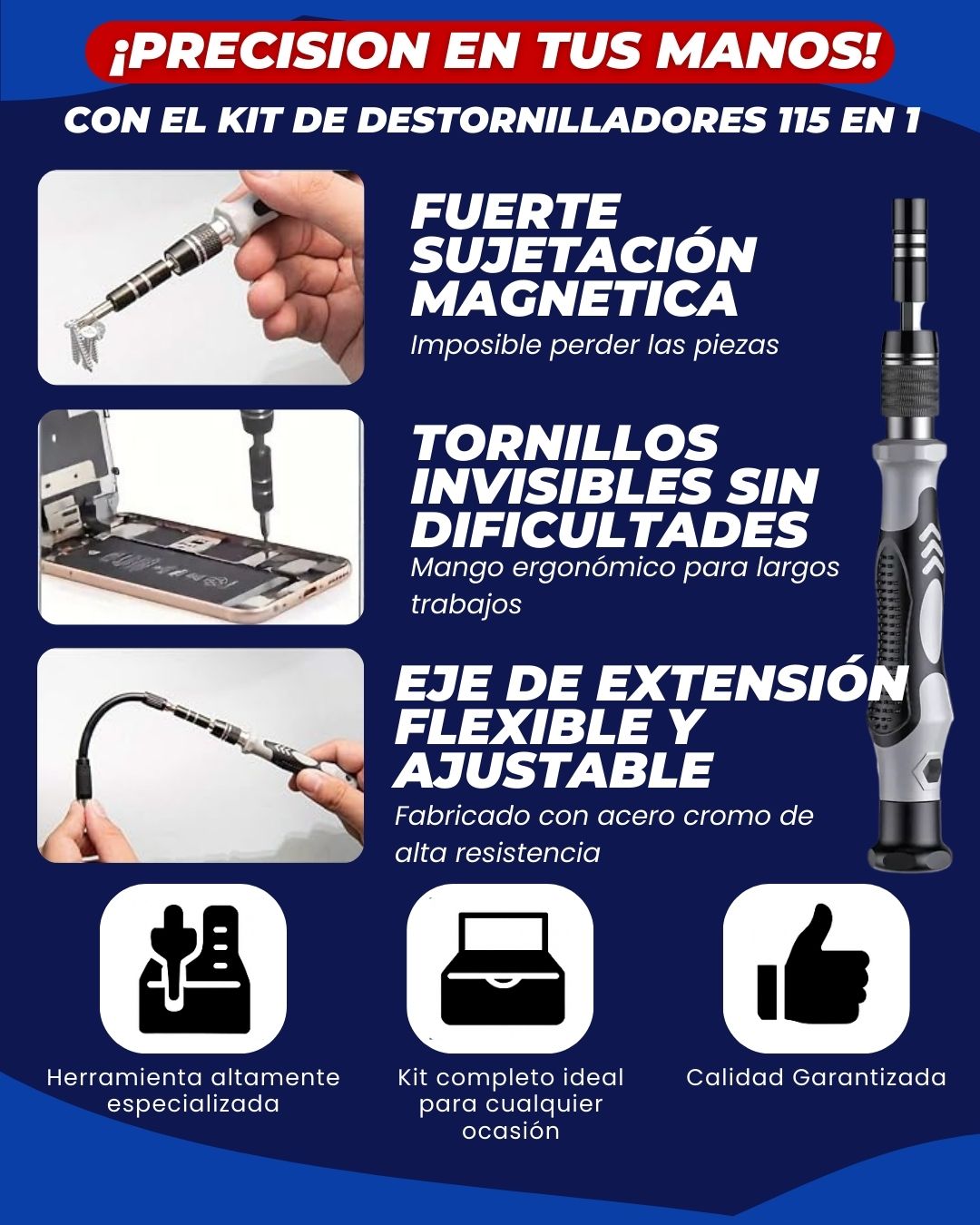 ¡PRECISION EN TUS MANOS!

CON EL KIT DE DESTORNILLADORES 115 EN 1

FUERTE SUJETACIÓN MAGNETICA

Imposible perder las piezas

TORNILLOS INVISIBLES SIN DIFICULTADES

Mango ergonómico para largos trabajos

EJE DE EXTENSIÓN FLEXIBLE Y AJUSTABLE

Fabricado con acero cromo de alta resistencia

Herramienta altamente especializada

Kit completo ideal para cualquier ocasión

Calidad Garantizada