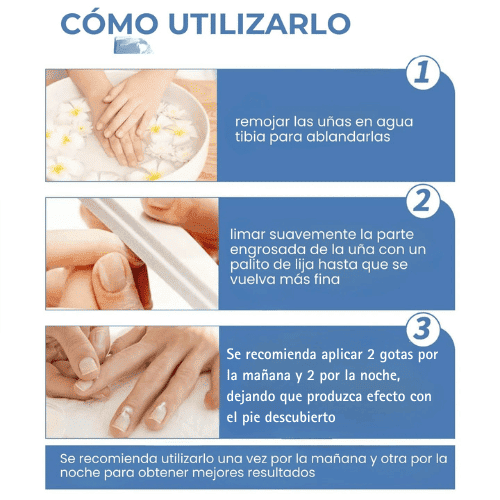 CÓMO UTILIZARLO

1

remojar las uñas en agua tibia para ablandarlas

2

limar suavemente la parte engrosada de la uña con un palito de lija hasta que se vuelva más fina

3

Se recomienda aplicar 2 gotas por la mañana y 2 por la noche, dejando que produzca efecto con el pie descubierto

Se recomienda utilizarlo una vez por la mañana y otra por la noche para obtener mejores resultados