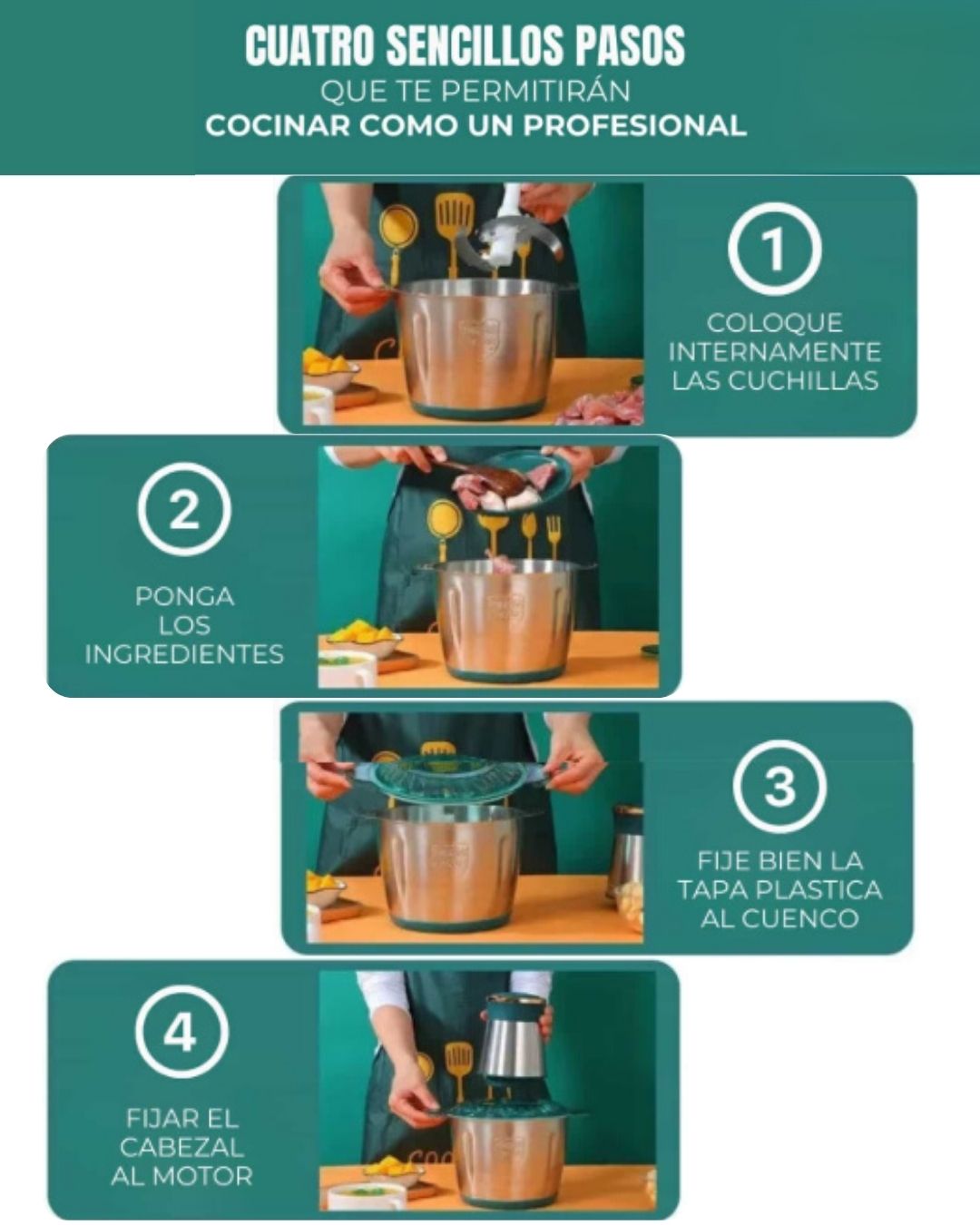 CUATRO SENCILLOS PASOS
QUE TE PERMITIRÁN
COCINAR COMO UN PROFESIONAL

1
COLOQUE INTERNAMENTE LAS CUCHILLAS

2
PONGA LOS INGREDIENTES

3
FIJE BIEN LA TAPA PLASTICA AL CUENCO

4
FIJAR EL CABEZAL AL MOTOR