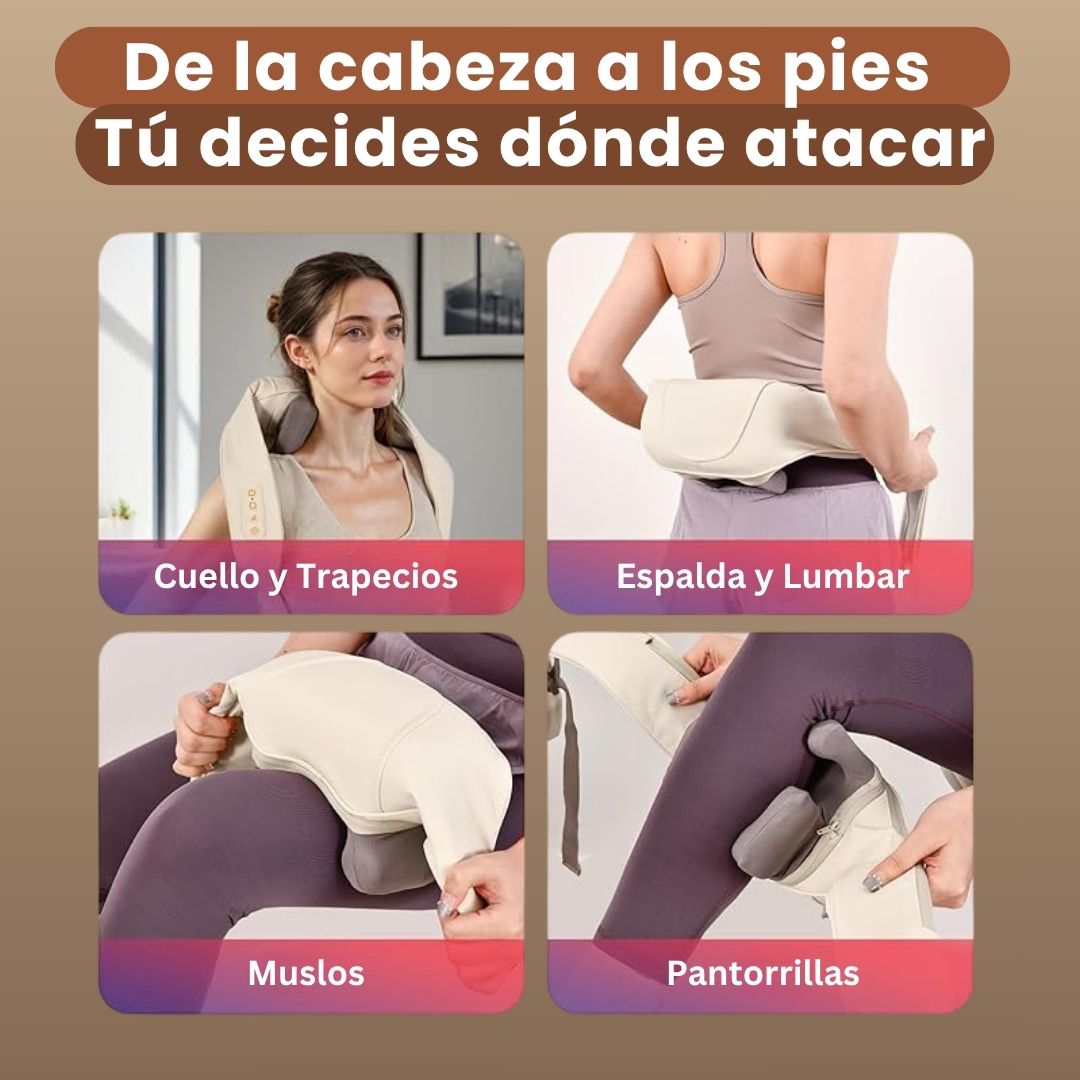 De la cabeza a los pies
Tú decides dónde atacar

Cuello y Trapecios

Espalda y Lumbar

Muslos

Pantorrillas