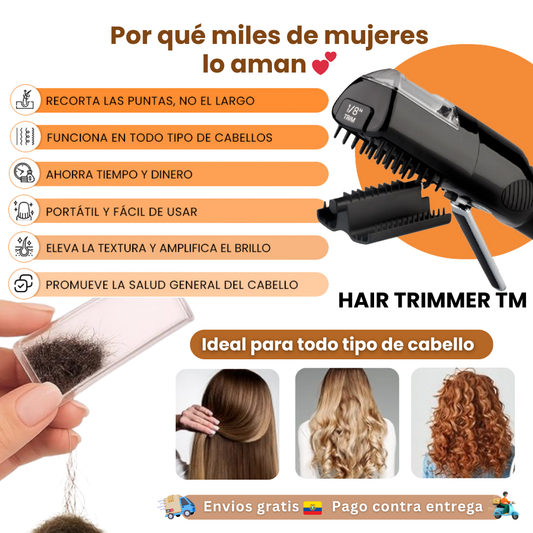 Por qué miles de mujeres lo aman

RECORTA LAS PUNTAS, NO EL LARGO

FUNCIONA EN TODO TIPO DE CABELLOS

AHORRA TIEMPO Y DINERO

PORTÁTIL Y FÁCIL DE USAR

ELEVA LA TEXTURA Y AMPLIFICA EL BRILLO

PROMUEVE LA SALUD GENERAL DEL CABELLO

1/8" TRIM

HAIR TRIMMER TM

Ideal para todo tipo de cabello

Envios gratis Pago contra entrega